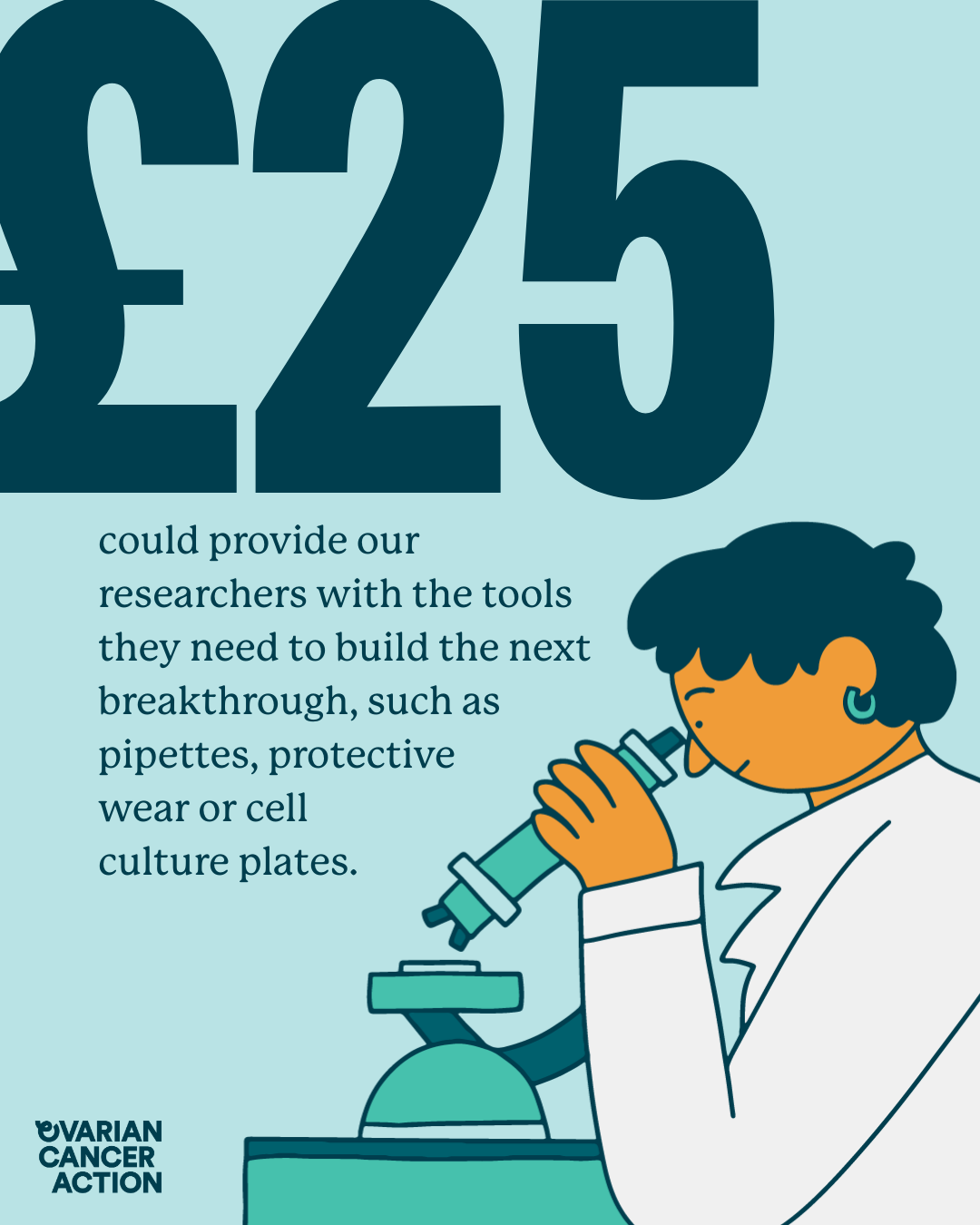 £25

could provide our researchers with the tools they need to build the next breakthrough, such as pipettes, protective wear or cell culture plates.

OVARIAN CANCER ACTION